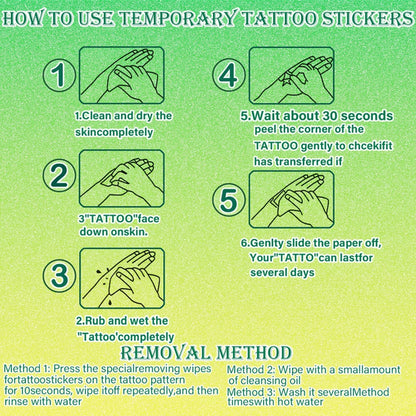 HOW TO USE TEMPORARY TATTOO STICKERS

1

1.Clean and dry the skincompletely

2

3"TATTOO"face down onskin.

3

2.Rub and wet the "Tattoo'completely

4

5.Wait about 30 seconds peel the corner of the TATTOO gently to chcekifit has transferred if

5

6.Genlty slide the paper off, Your"TATTO"can lastfor several days

REMOVAL METHOD

Method 1: Press the specialremoving wipes fortattoostickers on the tattoo pattern for 10seconds, wipe itoff repeatedly,and then rinse with water

Method 2: Wipe with a smallamount of cleansing oil
Method 3: Wash it severalMethod timeswith hot water