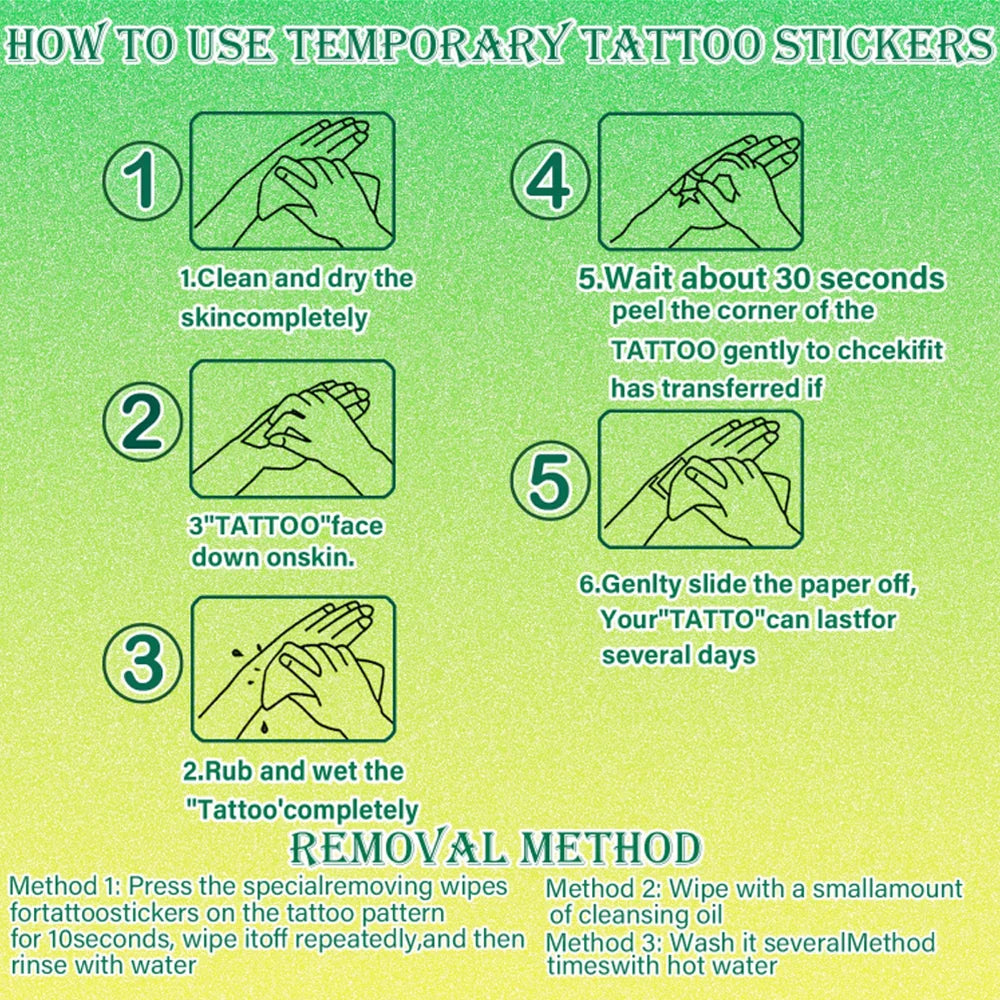 HOW TO USE TEMPORARY TATTOO STICKERS

1

1.Clean and dry the skincompletely

2

3"TATTOO"face down onskin.

3

2.Rub and wet the "Tattoo'completely

4

5.Wait about 30 seconds peel the corner of the TATTOO gently to chcekifit has transferred if

5

6.Genlty slide the paper off, Your"TATTO"can lastfor several days

REMOVAL METHOD

Method 1: Press the specialremoving wipes fortattoostickers on the tattoo pattern for 10seconds, wipe itoff repeatedly,and then rinse with water

Method 2: Wipe with a smallamount of cleansing oil
Method 3: Wash it severalMethod timeswith hot water